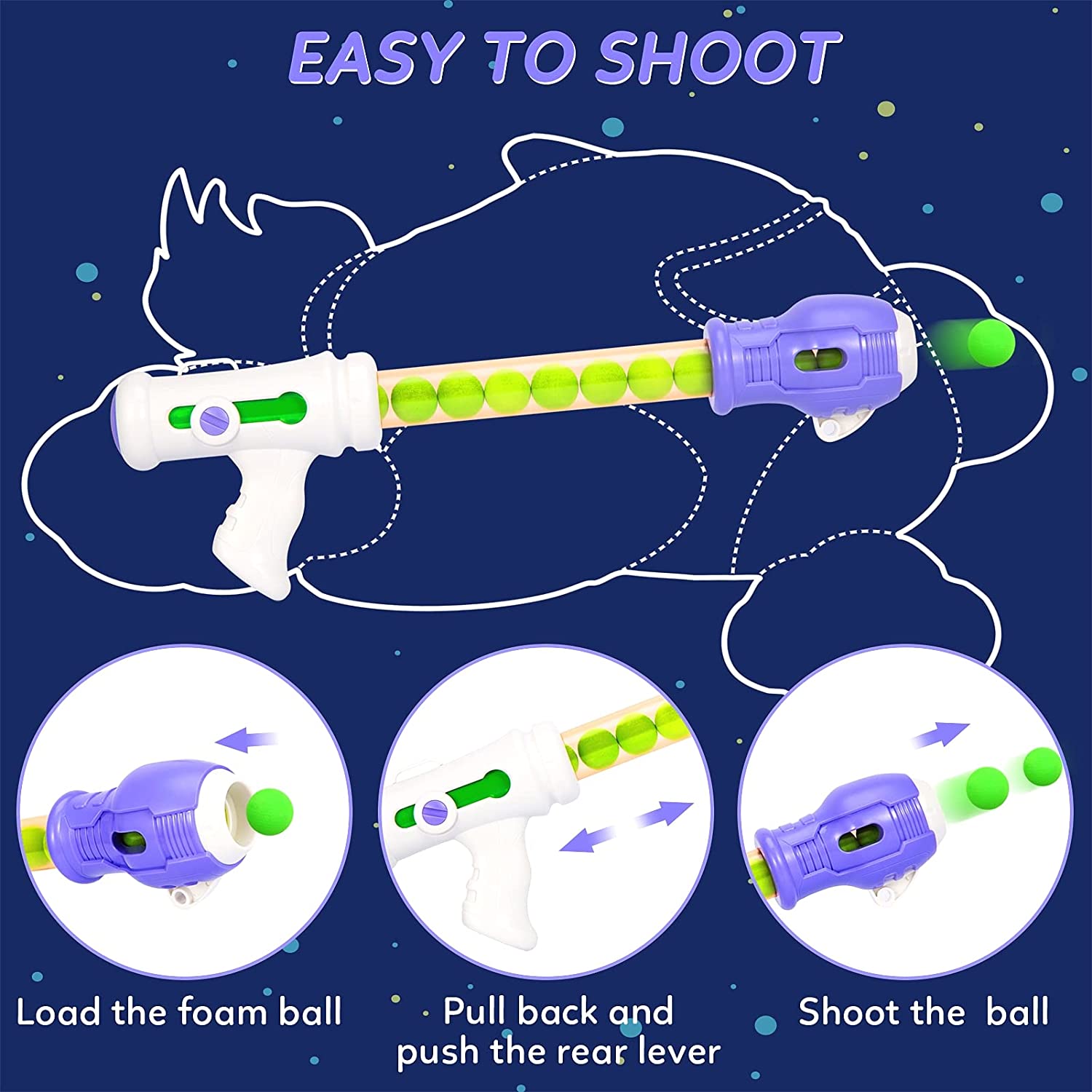 EASY TO SHOOT

Load the foam ball

Pull back and push the rear lever

Shoot the ball