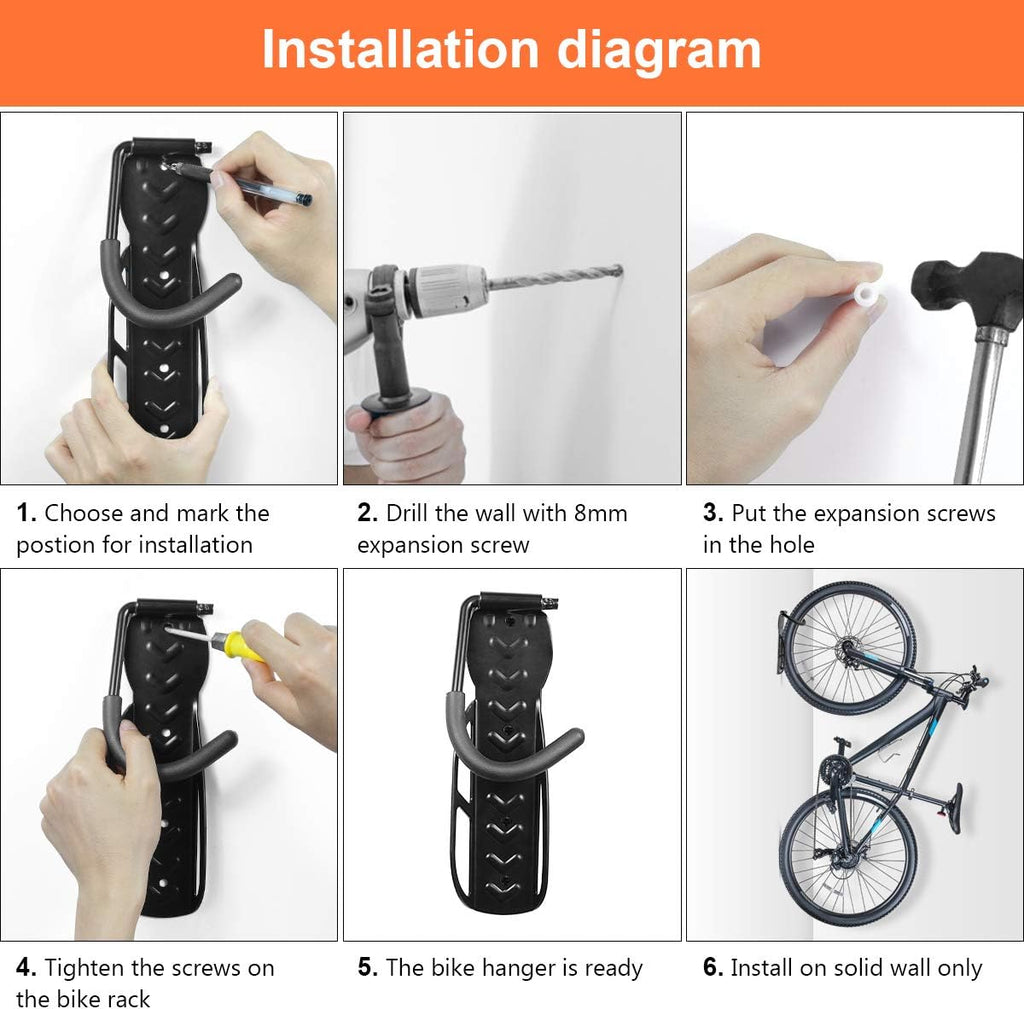 Installation diagram

1. Choose and mark the postion for installation

2. Drill the wall with 8mm expansion screw

3. Put the expansion screws in the hole

4. Tighten the screws on the bike rack

5. The bike hanger is ready

6. Install on solid wall only